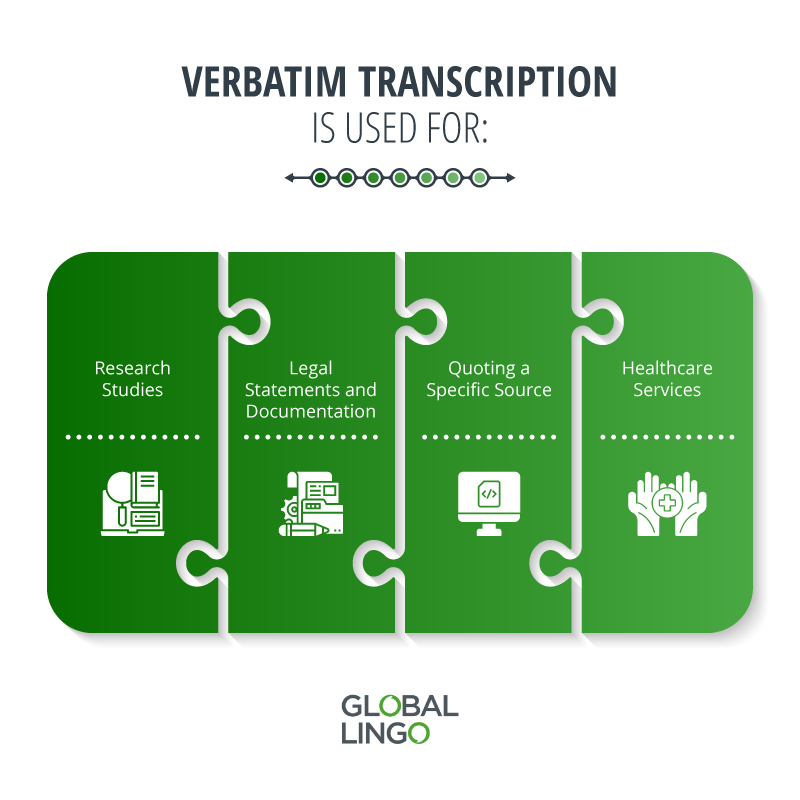 VERBATIM TRANSCRIPTION
IS USED FOR:

Research Studies

Legal Statements and Documentation

Quoting a Specific Source

Healthcare Services

</>

GLOBAL
LINGO